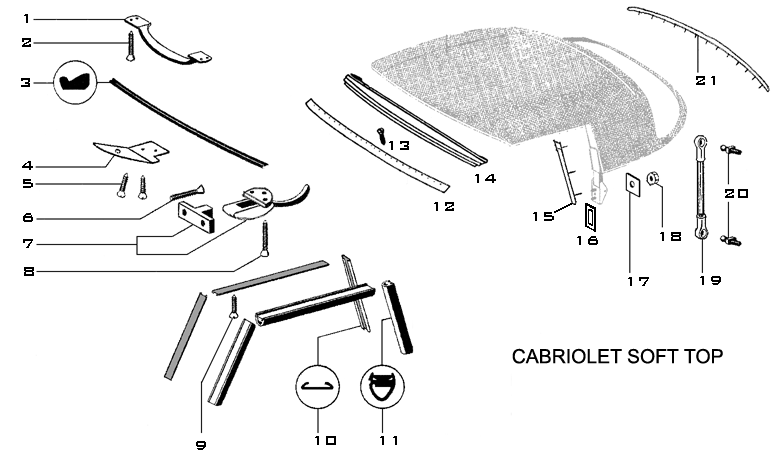 1
2
3
4
5
6
7
8
9
10
11
12
13
14
15
16
17
18
19
20
21

CABRIOLET SOFT TOP